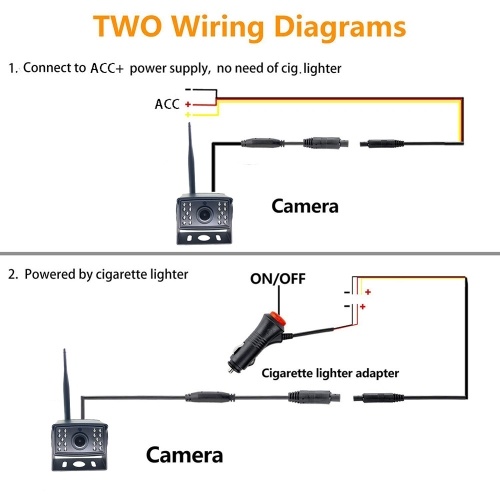 TWO Wiring Diagrams

1. Connect to ACC+ power supply, no need of cig. lighter

ACC

-

+

+

Camera

2. Powered by cigarette lighter

ON/OFF

-

+

-

+

Cigarette lighter adapter

Camera