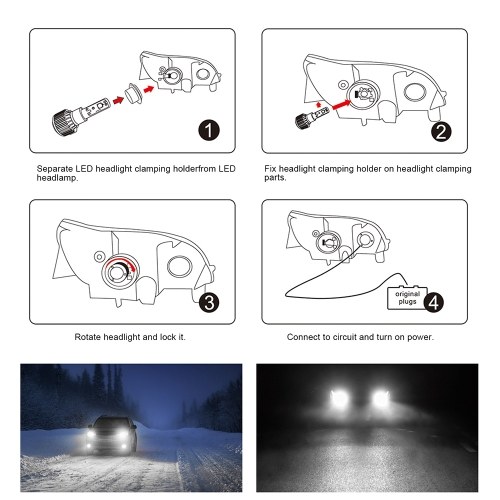 1

Separate LED headlight clamping holderfrom LED headlamp.

2

Fix headlight clamping holder on headlight clamping parts.

3

Rotate headlight and lock it.

original plugs

4

Connect to circuit and turn on power.