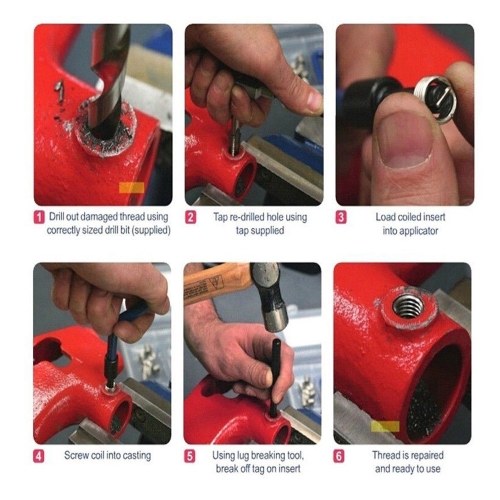 1 Drill out damaged thread using correctly sized drill bit (supplied)

2 Tap re-drilled hole using tap supplied

3 Load coiled insert into applicator

4 Screw coil into casting

5 Using lug breaking tool, break off tag on insert

6 Thread is repaired and ready to use