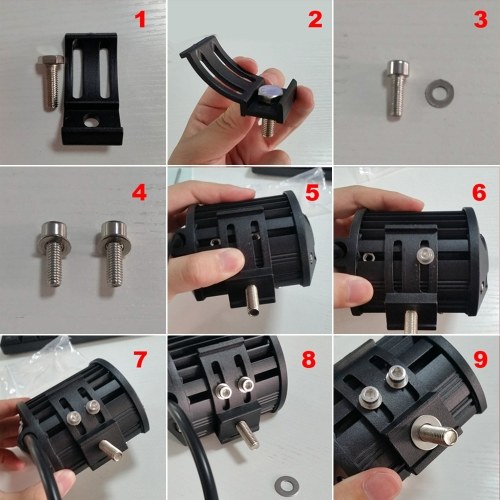 1
2
3
4
5
6
7
8
9