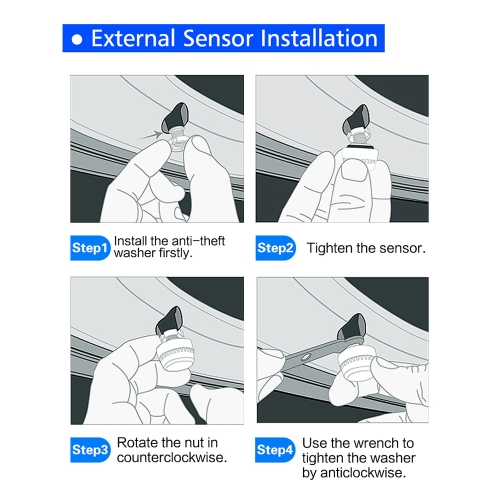 ● External Sensor Installation

Step1 Install the anti-theft washer firstly.

Step2 Tighten the sensor.

Step3 Rotate the nut in counterclockwise.

Step4 Use the wrench to tighten the washer by anticlockwise.