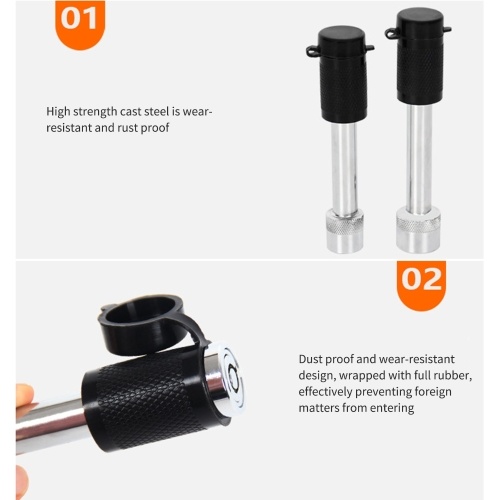 01

High strength cast steel is wear-resistant and rust proof

02

Dust proof and wear-resistant design, wrapped with full rubber, effectively preventing foreign matters from entering