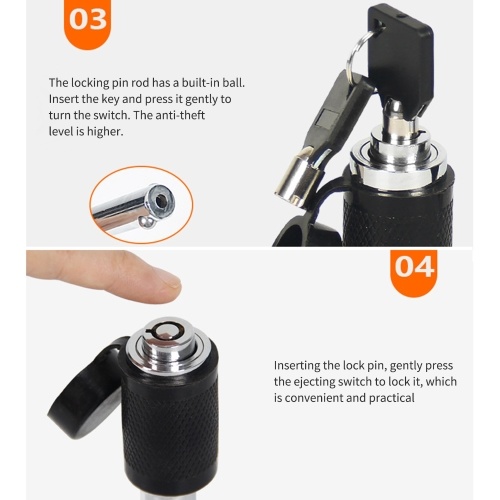 03

The locking pin rod has a built-in ball. Insert the key and press it gently to turn the switch. The anti-theft level is higher.

04

Inserting the lock pin, gently press the ejecting switch to lock it, which is convenient and practical