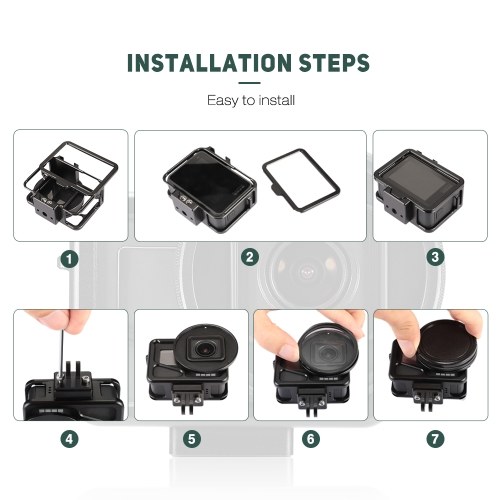 INSTALLATION STEPS

Easy to install

1

2

3

4

5

6

7