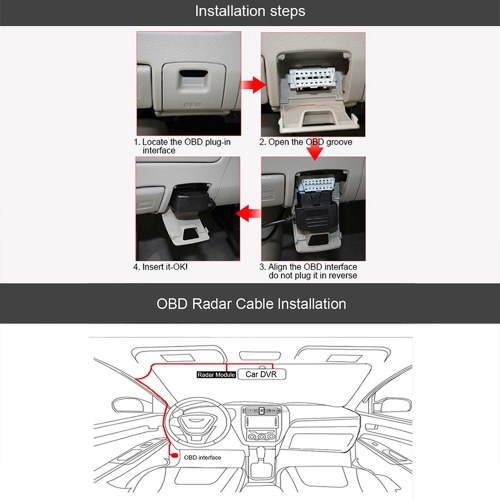 Installation steps

OBD

1. Locate the OBD plug-in interface

2. Open the OBD groove

4. Insert it-OK!

3. Align the OBD interface do not plug it in reverse

OBD Radar Cable Installation

Radar Module

Car DVR

OBD interface