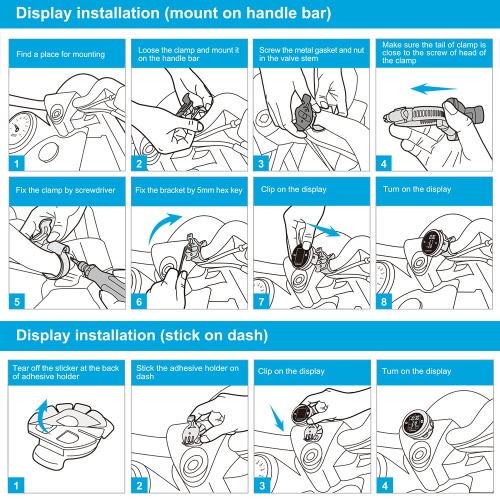 Display installation (mount on handle bar)

Find a place for mounting

1

Loose the clamp and mount it on the handle bar

2

Screw the metal gasket and nut in the valve stem

3

Make sure the tail of clamp is close to the screw of head of the clamp

4

Fix the clamp by screwdriver

5

Fix the bracket by 5mm hex key

6

Clip on the display

7

Turn on the display

8

Display installation (stick on dash)

Tear off the sticker at the back of adhesive holder

1

Stick the adhesive holder on dash

2

Clip on the display

3

Turn on the display

4