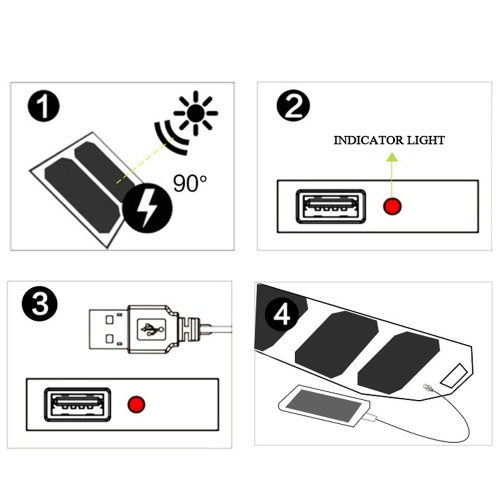 1
90°

2
INDICATOR LIGHT

3

4