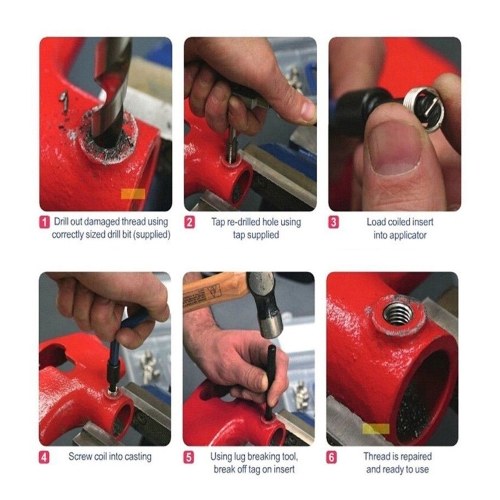 1 Drill out damaged thread using correctly sized drill bit (supplied)

2 Tap re-drilled hole using tap supplied

3 Load coiled insert into applicator

4 Screw coil into casting

5 Using lug breaking tool, break off tag on insert

6 Thread is repaired and ready to use