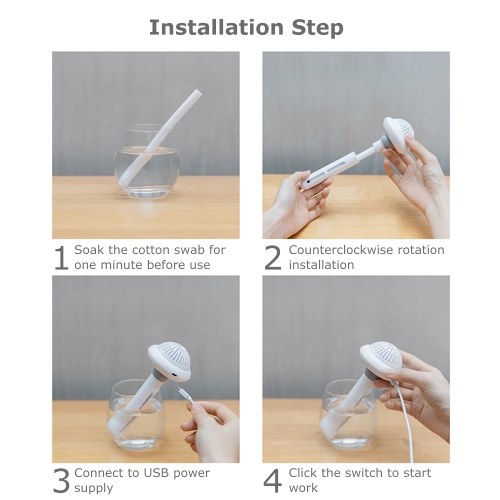 Installation Step

1 Soak the cotton swab for one minute before use

2 Counterclockwise rotation installation

3 Connect to USB power supply

4 Click the switch to start work