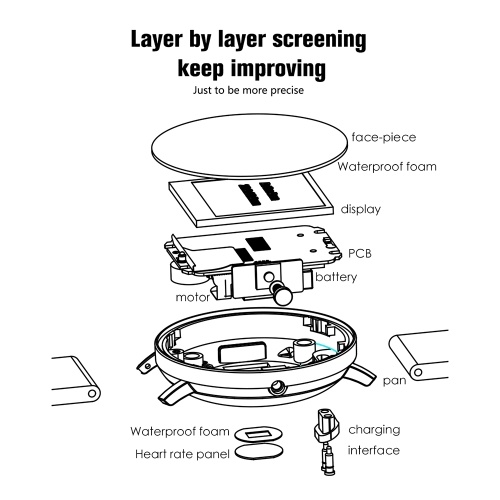 Layer by layer screening
keep improving
Just to be more precise

face-piece
Waterproof foam
display
PCB
battery
motor
pan
Waterproof foam
Heart rate panel
charging
interface