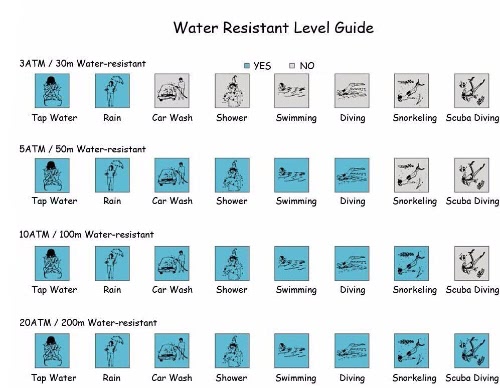 Water Resistant Level Guide

3ATM / 30m Water-resistant

YES NO

Tap Water Rain Car Wash Shower Swimming Diving Snorkeling Scuba Diving

5ATM / 50m Water-resistant

Tap Water Rain Car Wash Shower Swimming Diving Snorkeling Scuba Diving

10ATM / 100m Water-resistant

Tap Water Rain Car Wash Shower Swimming Diving Snorkeling Scuba Diving

20ATM / 200m Water-resistant

Tap Water Rain Car Wash Shower Swimming Diving Snorkeling Scuba Diving