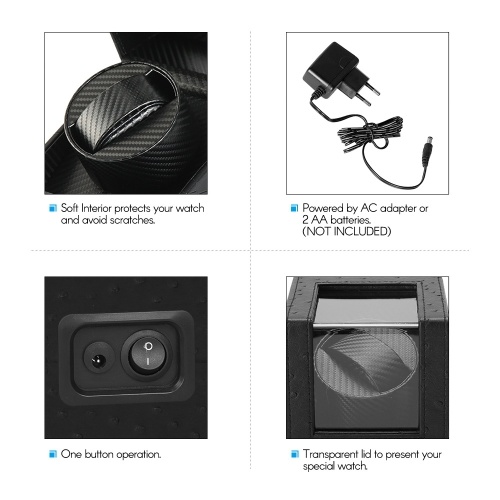 Soft Interior protects your watch and avoid scratches.

Powered by AC adapter or 2 AA batteries. (NOT INCLUDED)

O

I

One button operation.

Transparent lid to present your special watch.