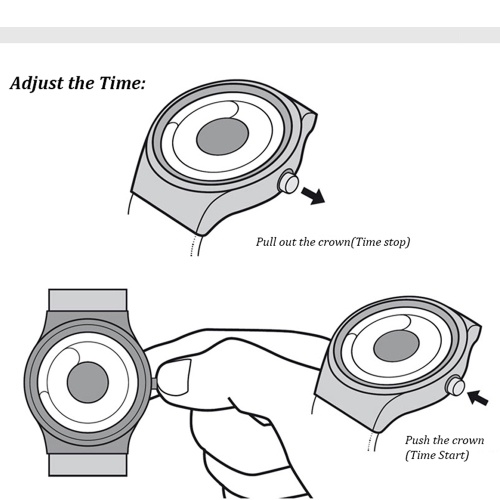 Adjust the Time:

Pull out the crown(Time stop)

Push the crown
(Time Start)