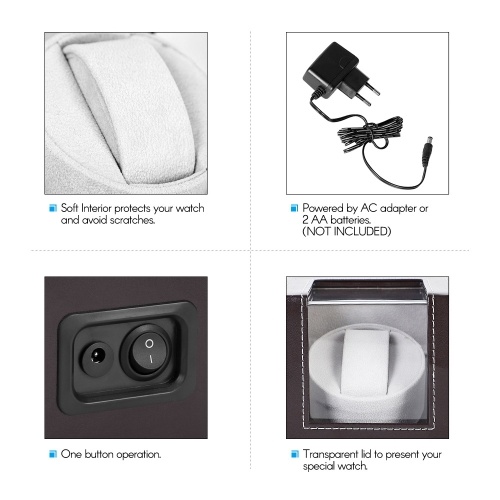 Soft Interior protects your watch and avoid scratches.

Powered by AC adapter or 2 AA batteries. (NOT INCLUDED)

O
I

One button operation.

Transparent lid to present your special watch.