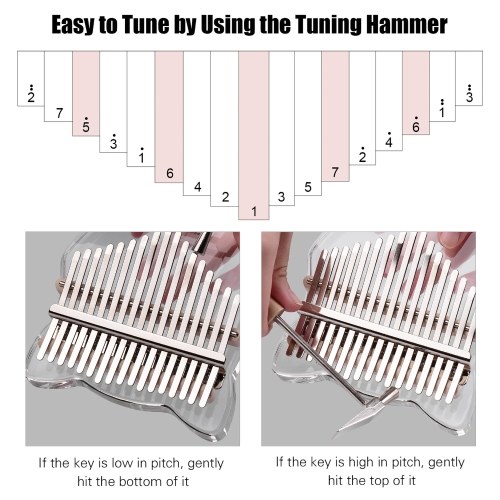 Easy to Tune by Using the Tuning Hammer

$\ddot{2}$ 7 $\dot{5}$ $\dot{3}$ $\dot{1}$ 6 4 2 1 3 5 7 $\dot{2}$ $\dot{4}$ $\dot{6}$ $\ddot{1}$ $\ddot{3}$

If the key is low in pitch, gently hit the bottom of it

If the key is high in pitch, gently hit the top of it