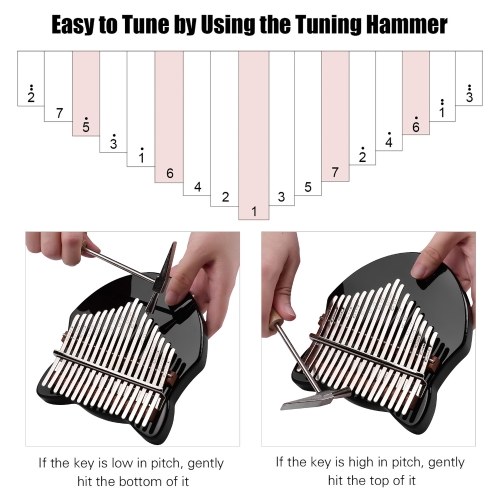 Easy to Tune by Using the Tuning Hammer

$\ddot{2}$ 7 $\dot{5}$ $\dot{3}$ $\dot{1}$ 6 4 2 1 3 5 7 $\dot{2}$ $\dot{4}$ $\dot{6}$ $\ddot{1}$ $\ddot{3}$

If the key is low in pitch, gently hit the bottom of it

If the key is high in pitch, gently hit the top of it