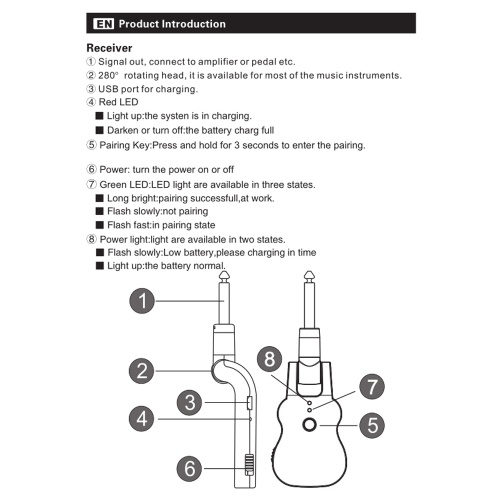 EN Product Introduction

Receiver
① Signal out, connect to amplifier or pedal etc.
② 280° rotating head, it is available for most of the music instruments.
③ USB port for charging.
④ Red LED
■ Light up:the systen is in charging.
■ Darken or turn off:the battery charg full
⑤ Pairing Key:Press and hold for 3 seconds to enter the pairing.

⑥ Power: turn the power on or off
⑦ Green LED:LED light are available in three states.
■ Long bright:pairing successfull,at work.
■ Flash slowly:not pairing
■ Flash fast:in pairing state
⑧ Power light:light are available in two states.
■ Flash slowly:Low battery,please charging in time
■ Light up:the battery normal.

1
2
3
4
6
8
7
5