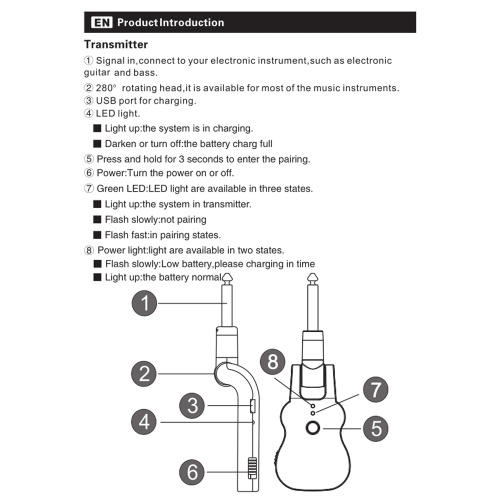 EN Product Introduction

Transmitter

① Signal in,connect to your electronic instrument,such as electronic guitar and bass.

② 280° rotating head,it is available for most of the music instruments.

③ USB port for charging.

④ LED light.

■ Light up:the system is in charging.

■ Darken or turn off:the battery charg full

⑤ Press and hold for 3 seconds to enter the pairing.

⑥ Power:Turn the power on or off.

⑦ Green LED:LED light are available in three states.

■ Light up:the system in transmitter.

■ Flash slowly:not pairing

■ Flash fast:in pairing states.

⑧ Power light:light are available in two states.

■ Flash slowly:Low battery,please charging in time

■ Light up:the battery normal

1
2
3
4
6
8
7
5