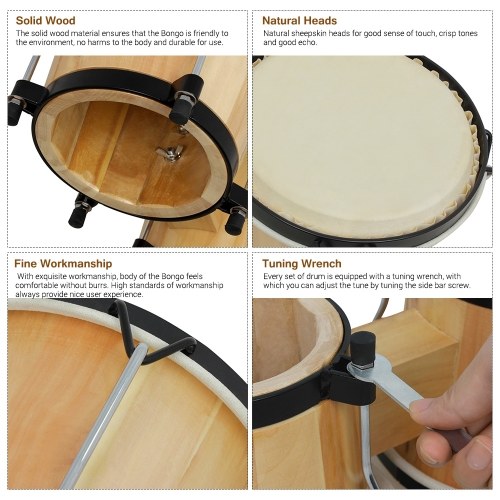 Solid Wood
The solid wood material ensures that the Bongo is friendly to the environment, no harms to the body and durable for use.

Natural Heads
Natural sheepskin heads for good sense of touch, crisp tones and good echo.

Fine Workmanship
With exquisite workmanship, body of the Bongo feels comfortable without burrs. High standards of workmanship always provide nice user experience.

Tuning Wrench
Every set of drum is equipped with a tuning wrench, with which you can adjust the tune by tuning the side bar screw.