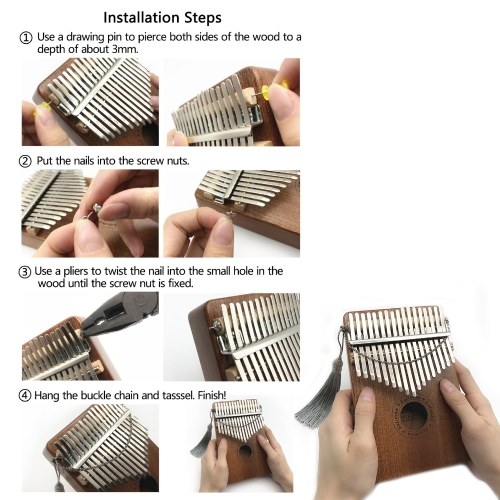 Installation Steps

① Use a drawing pin to pierce both sides of the wood to a depth of about 3mm.

② Put the nails into the screw nuts.

③ Use a pliers to twist the nail into the small hole in the wood until the screw nut is fixed.

④ Hang the buckle chain and tasssel. Finish!