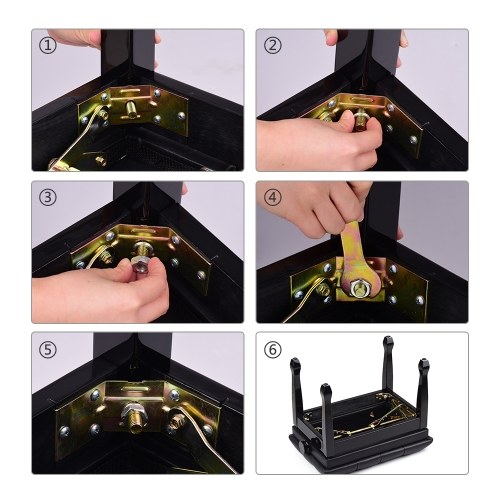 ①

②

③

④

⑤

⑥