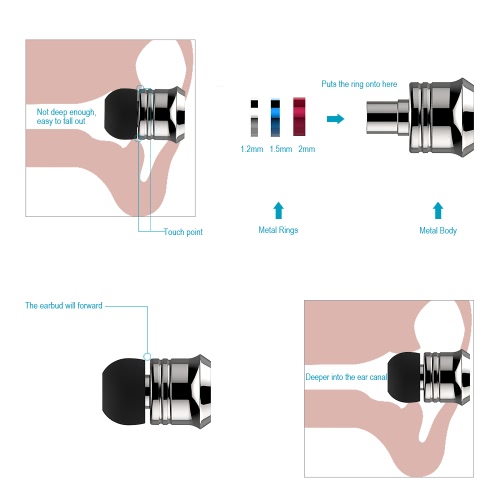 Not deep enough, easy to fall out

Touch point

Puts the ring onto here

1.2mm 1.5mm 2mm

Metal Rings

Metal Body

The earbud will forward

Deeper into the ear canal