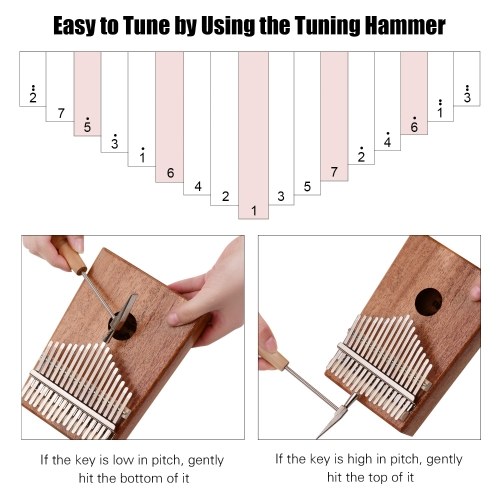 Easy to Tune by Using the Tuning Hammer

$\ddot{2}$ 7 $\dot{5}$ $\dot{3}$ $\dot{1}$ 6 4 2 1 3 5 7 $\dot{2}$ $\dot{4}$ $\dot{6}$ $\ddot{1}$ $\ddot{3}$

If the key is low in pitch, gently hit the bottom of it

If the key is high in pitch, gently hit the top of it