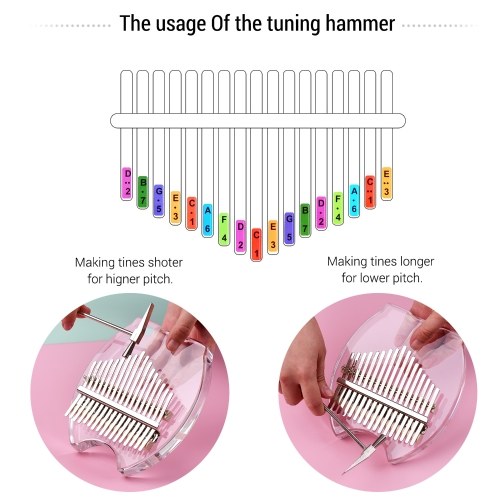 The usage Of the tuning hammer

D 2 B 7 G 5 E 3 C 1 A 6 F 4 D 2 C 1 E 3 G 5 B 7 D 2 F 4 A 6 C 1 E 3

Making tines shoter for higner pitch.

Making tines longer for lower pitch.