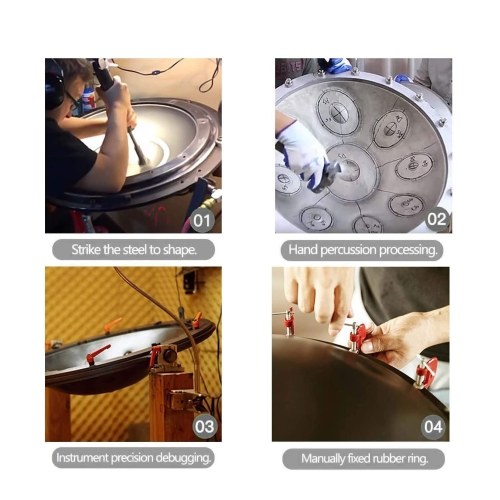 01

Strike the steel to shape.

02

Hand percussion processing.

03

Instrument precision debugging.

04

Manually fixed rubber ring.