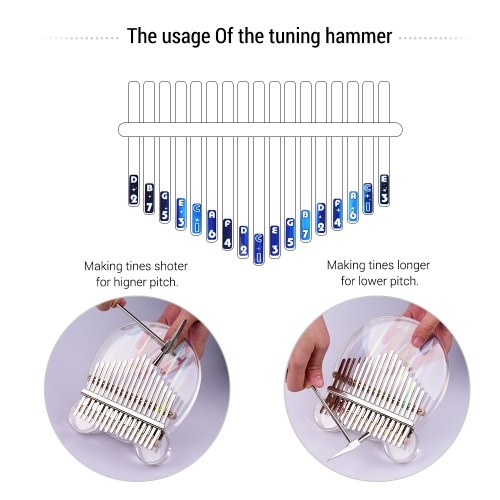 The usage Of the tuning hammer

D 2 B 7 G 5 E 3 C 1 A 6 F 4 D 2 C 1 E 3 G 5 B 7 D 2 F 4 A 6 C 1 E 3

Making tines shoter for higner pitch.

Making tines longer for lower pitch.