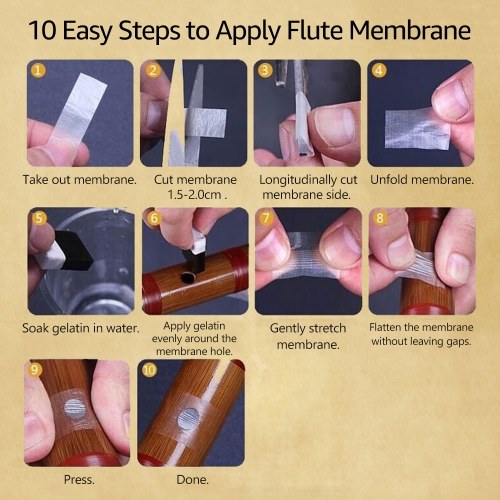 10 Easy Steps to Apply Flute Membrane

1
Take out membrane.

2
Cut membrane 1.5-2.0cm .

3
Longitudinally cut membrane side.

4
Unfold membrane.

5
Soak gelatin in water.

6
Apply gelatin evenly around the membrane hole.

7
Gently stretch membrane.

8
Flatten the membrane without leaving gaps.

9
Press.

10
Done.