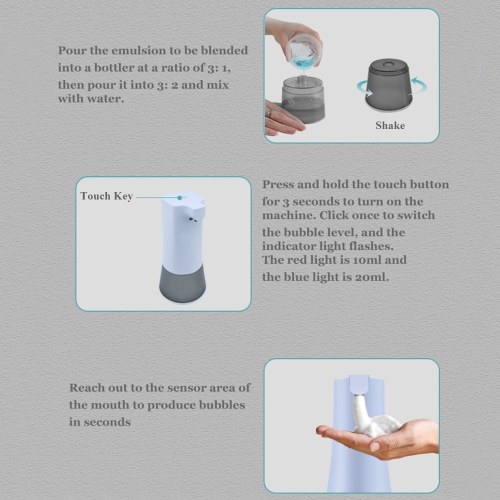 Pour the emulsion to be blended into a bottler at a ratio of 3: 1, then pour it into 3: 2 and mix with water.

Shake

Touch Key

Press and hold the touch button for 3 seconds to turn on the machine. Click once to switch the bubble level, and the indicator light flashes.
The red light is 10ml and the blue light is 20ml.

Reach out to the sensor area of the mouth to produce bubbles in seconds