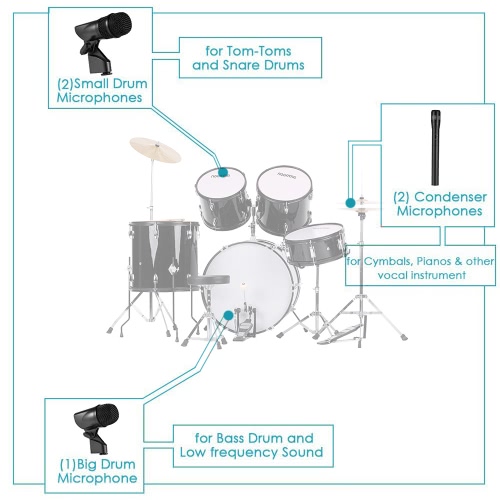 (2)Small Drum Microphones

for Tom-Toms and Snare Drums

(2) Condenser Microphones

for Cymbals, Pianos & other vocal instrument

(1)Big Drum Microphone

for Bass Drum and Low frequency Sound