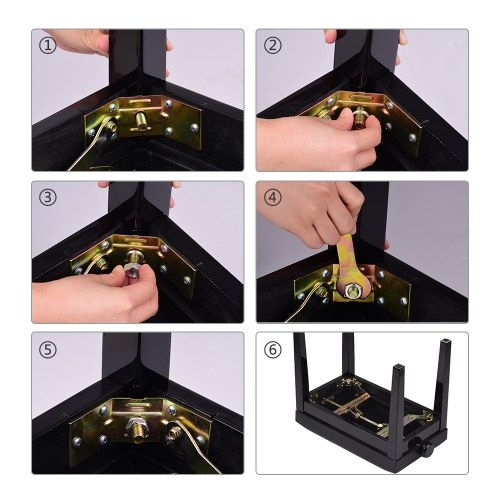 ①

②

③

④

⑤

⑥