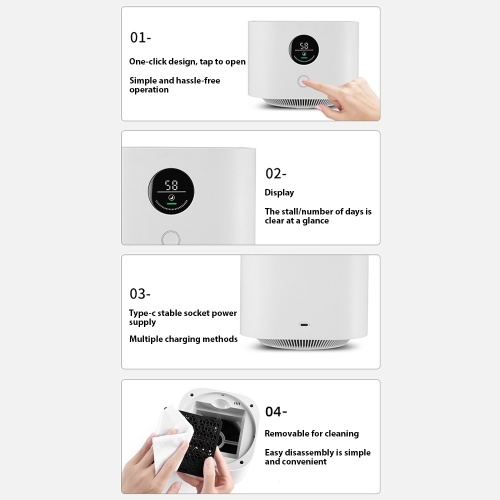 01-

One-click design, tap to open

Simple and hassle-free operation

58

58

02-

Display

The stall/number of days is clear at a glance

03-

Type-c stable socket power supply

Multiple charging methods

04-

Removable for cleaning

Easy disassembly is simple and convenient