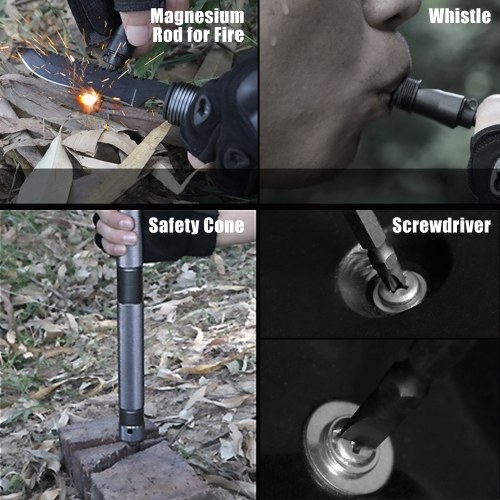 Magnesium Rod for Fire

Whistle

Safety Cone

Screwdriver