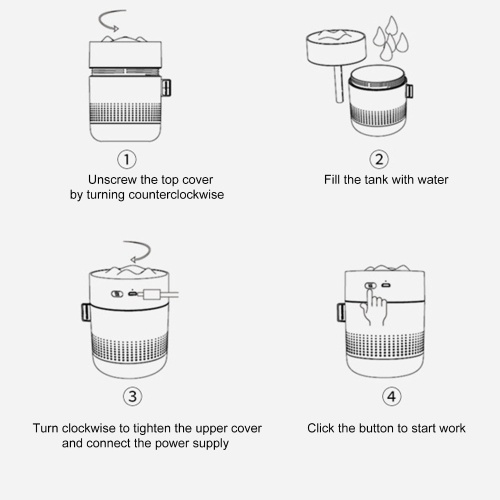 ①
Unscrew the top cover by turning counterclockwise

②
Fill the tank with water

③
Turn clockwise to tighten the upper cover and connect the power supply

④
Click the button to start work