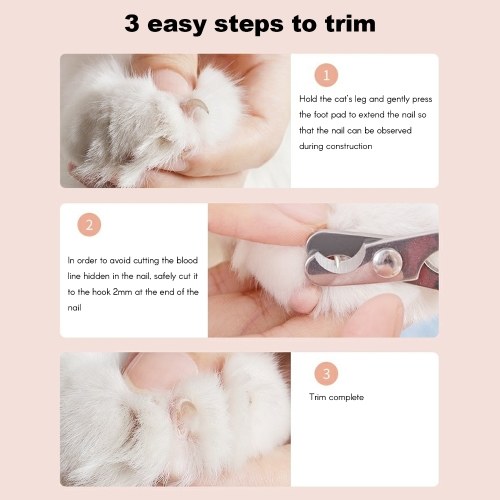 3 easy steps to trim

1

Hold the cat's leg and gently press the foot pad to extend the nail so that the nail can be observed during construction

2

In order to avoid cutting the blood line hidden in the nail, safely cut it to the hook 2mm at the end of the nail

3

Trim complete