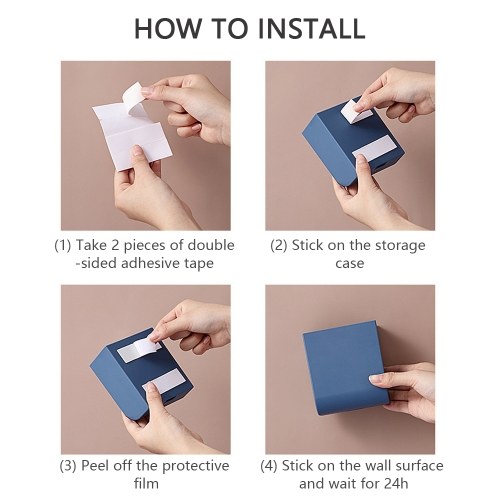 HOW TO INSTALL

(1) Take 2 pieces of double -sided adhesive tape

(2) Stick on the storage case

(3) Peel off the protective film

(4) Stick on the wall surface and wait for 24h