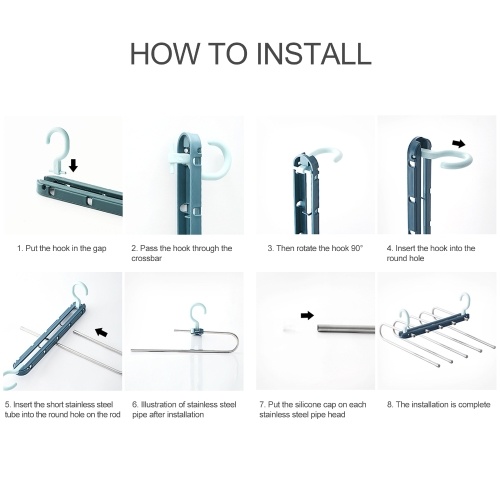 HOW TO INSTALL

1. Put the hook in the gap

2. Pass the hook through the crossbar

3. Then rotate the hook 90°

4. Insert the hook into the round hole

5. Insert the short stainless steel tube into the round hole on the rod

6. Illustration of stainless steel pipe after installation

7. Put the silicone cap on each stainless steel pipe head

8. The installation is complete