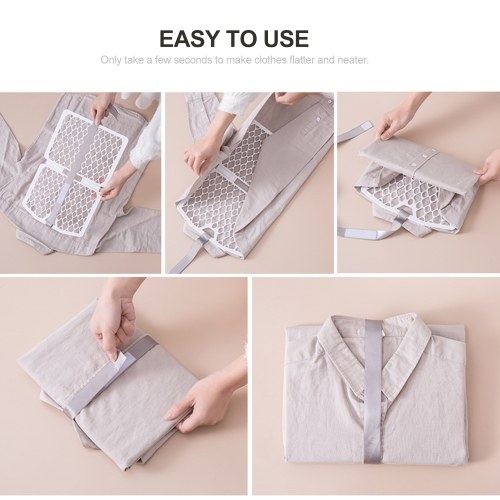 EASY TO USE

Only take a few seconds to make clothes flatter and neater.