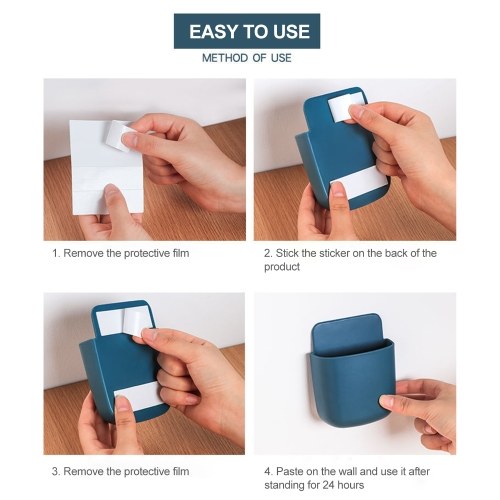 EASY TO USE
METHOD OF USE

1. Remove the protective film

2. Stick the sticker on the back of the product

3. Remove the protective film

4. Paste on the wall and use it after standing for 24 hours