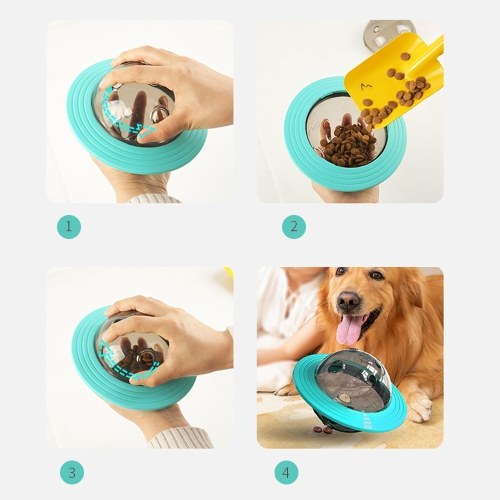 1

2

3

4