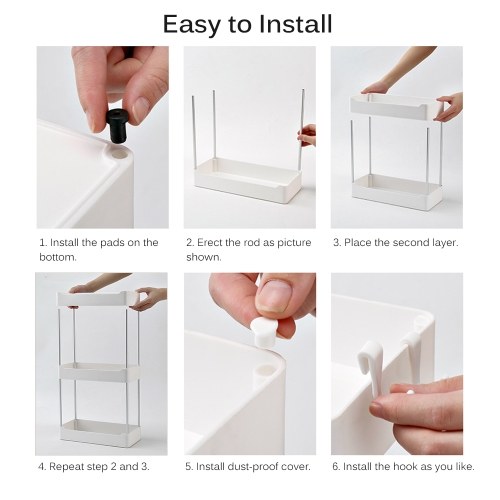 Easy to Install

1. Install the pads on the bottom.

2. Erect the rod as picture shown.

3. Place the second layer.

4. Repeat step 2 and 3.

5. Install dust-proof cover.

6. Install the hook as you like.