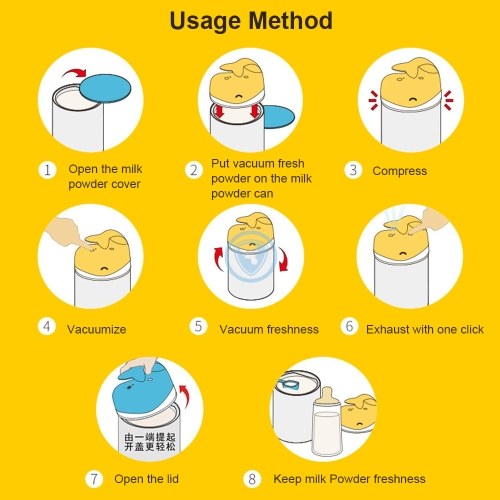 Usage Method

1 Open the milk powder cover

2 Put vacuum fresh powder on the milk powder can

3 Compress

4 Vacuumize

5 Vacuum freshness

6 Exhaust with one click

由一端提起
开盖更轻松

7 Open the lid

8 Keep milk Powder freshness