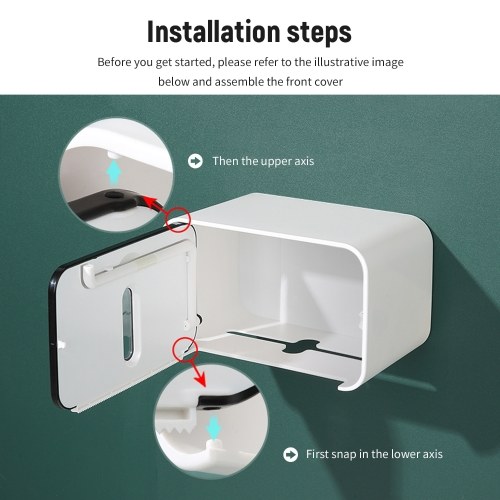 Installation steps

Before you get started, please refer to the illustrative image below and assemble the front cover

Then the upper axis

First snap in the lower axis