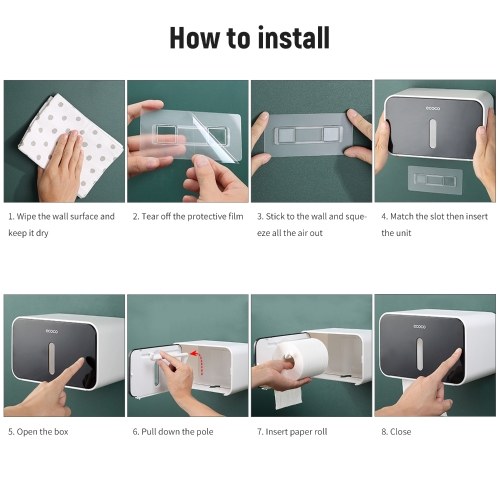 How to install

ecoco

1. Wipe the wall surface and keep it dry

2. Tear off the protective film

3. Stick to the wall and squeeze all the air out

4. Match the slot then insert the unit

ecoco

ecoco

5. Open the box

6. Pull down the pole

7. Insert paper roll

8. Close