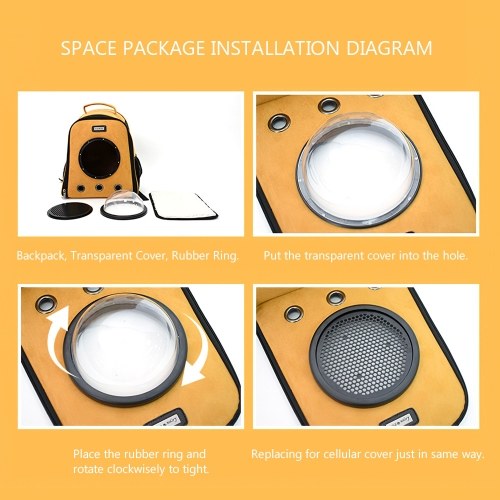 SPACE PACKAGE INSTALLATION DIAGRAM

Backpack, Transparent Cover, Rubber Ring.

Put the transparent cover into the hole.

Place the rubber ring and rotate clockwisely to tight.

Replacing for cellular cover just in same way.