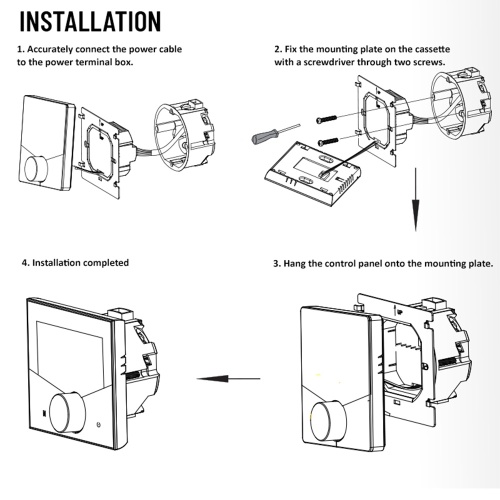 INSTALLATION

1. Accurately connect the power cable to the power terminal box.

2. Fix the mounting plate on the cassette with a screwdriver through two screws.

4. Installation completed

3. Hang the control panel onto the mounting plate.