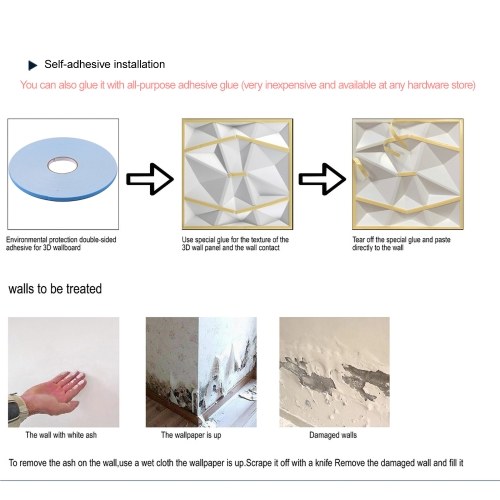 Self-adhesive installation

You can also glue it with all-purpose adhesive glue (very inexpensive and available at any hardware store)

Environmental protection double-sided adhesive for 3D wallboard

Use special glue for the texture of the 3D wall panel and the wall contact

Tear off the special glue and paste directly to the wall

walls to be treated

The wall with white ash

The wallpaper is up

Damaged walls

To remove the ash on the wall,use a wet cloth the wallpaper is up.Scrape it off with a knife Remove the damaged wall and fill it